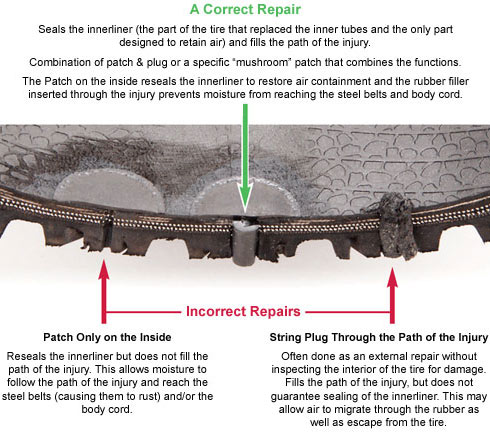 A Correct Repair

Seals the innerliner (the part of the tire that replaced the inner tubes and the only part designed to retain air) and fills the path of the injury.

Combination of patch & plug or a specific "mushroom" patch that combines the functions.

The Patch on the inside reseals the innerliner to restore air containment and the rubber filler inserted through the injury prevents moisture from reaching the steel belts and body cord.

Incorrect Repairs

Patch Only on the Inside

Reseals the innerliner but does not fill the path of the injury. This allows moisture to follow the path of the injury and reach the steel belts (causing them to rust) and/or the body cord.

String Plug Through the Path of the Injury

Often done as an external repair without inspecting the interior of the tire for damage. Fills the path of the injury, but does not guarantee sealing of the innerliner. This may allow air to migrate through the rubber as well as escape from the tire.